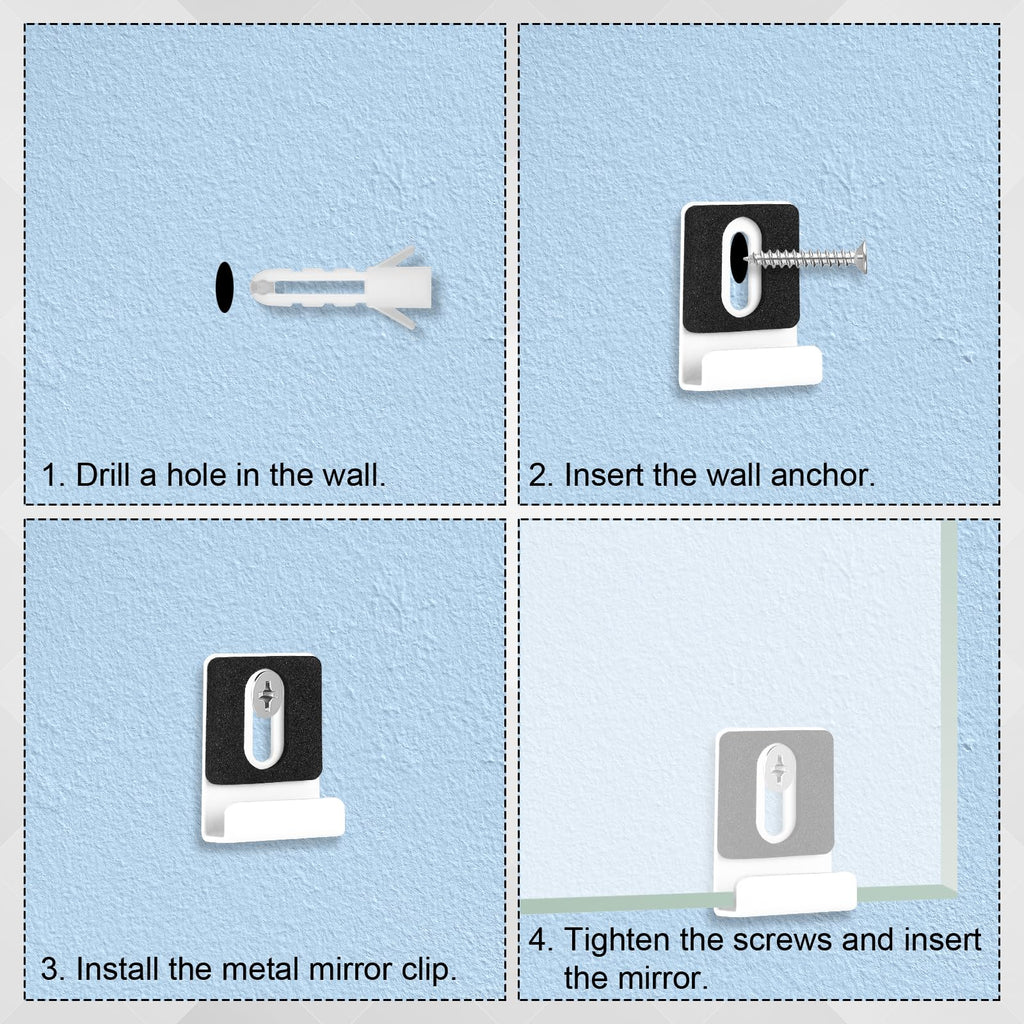 1. Drill a hole in the wall.

2. Insert the wall anchor.

3. Install the metal mirror clip.

4. Tighten the screws and insert the mirror.