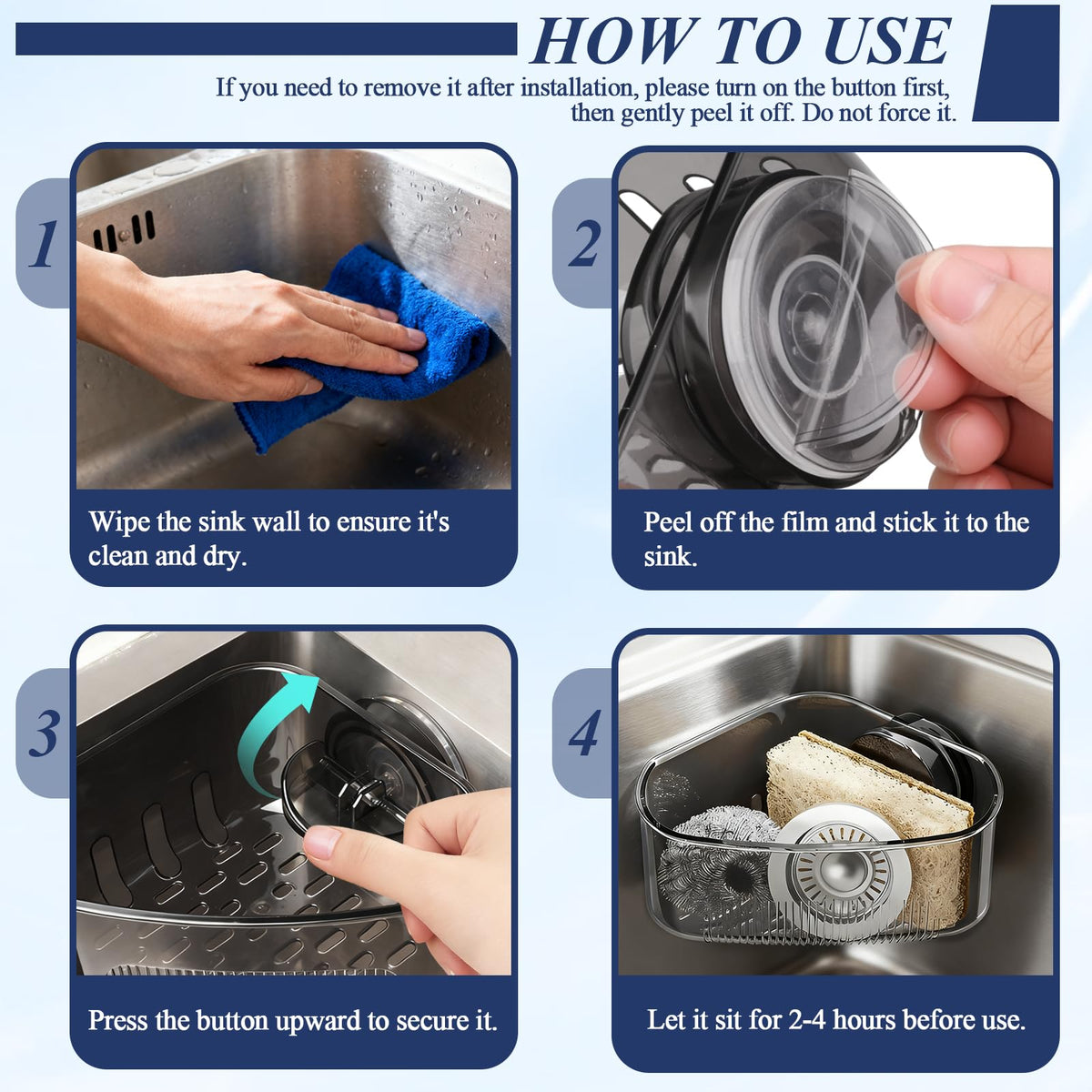 HOW TO USE

If you need to remove it after installation, please turn on the button first, then gently peel it off. Do not force it.

1

Wipe the sink wall to ensure it's clean and dry.

2

Peel off the film and stick it to the sink.

3

Press the button upward to secure it.

4

Let it sit for 2-4 hours before use.