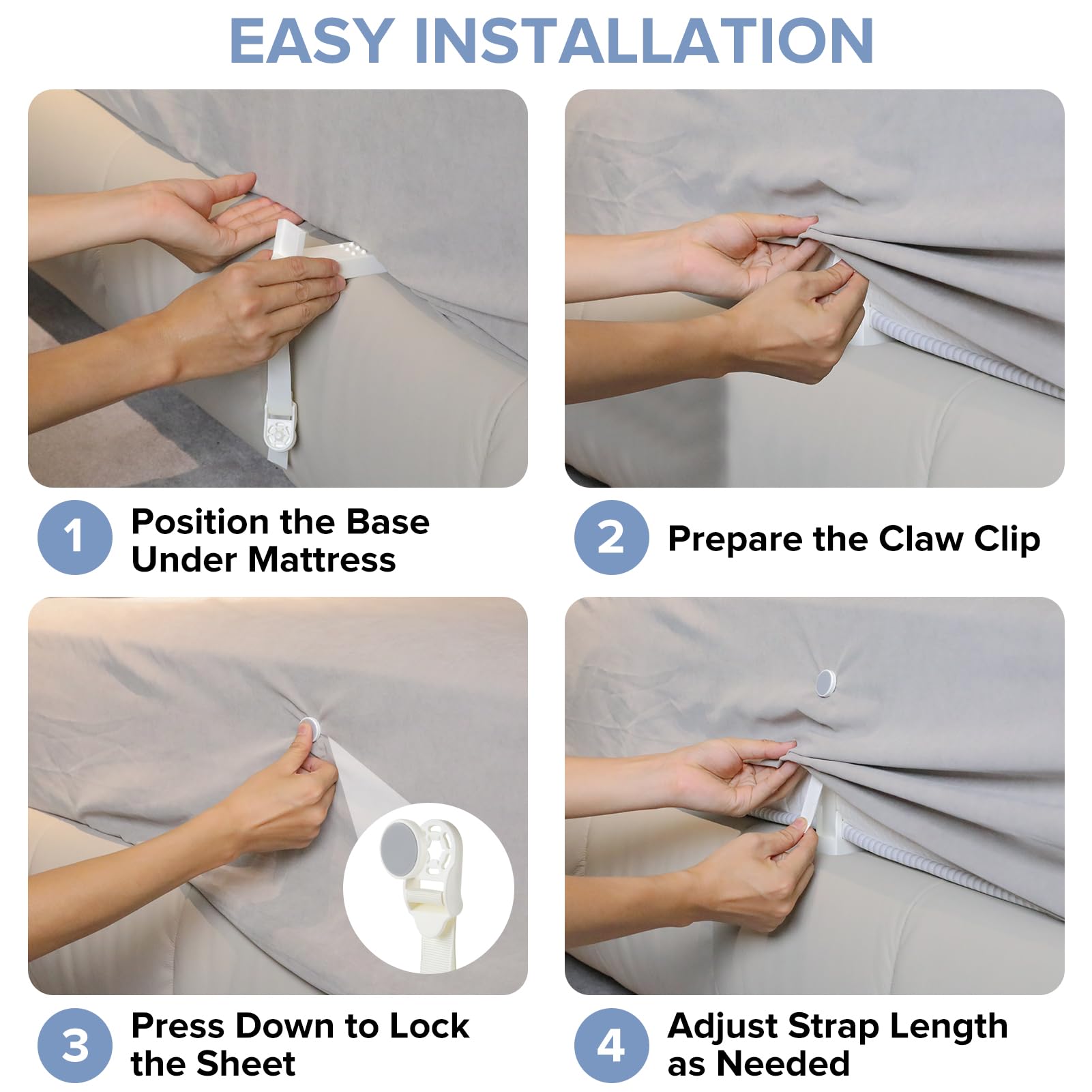 EASY INSTALLATION

1 Position the Base Under Mattress

2 Prepare the Claw Clip

3 Press Down to Lock the Sheet

4 Adjust Strap Length as Needed